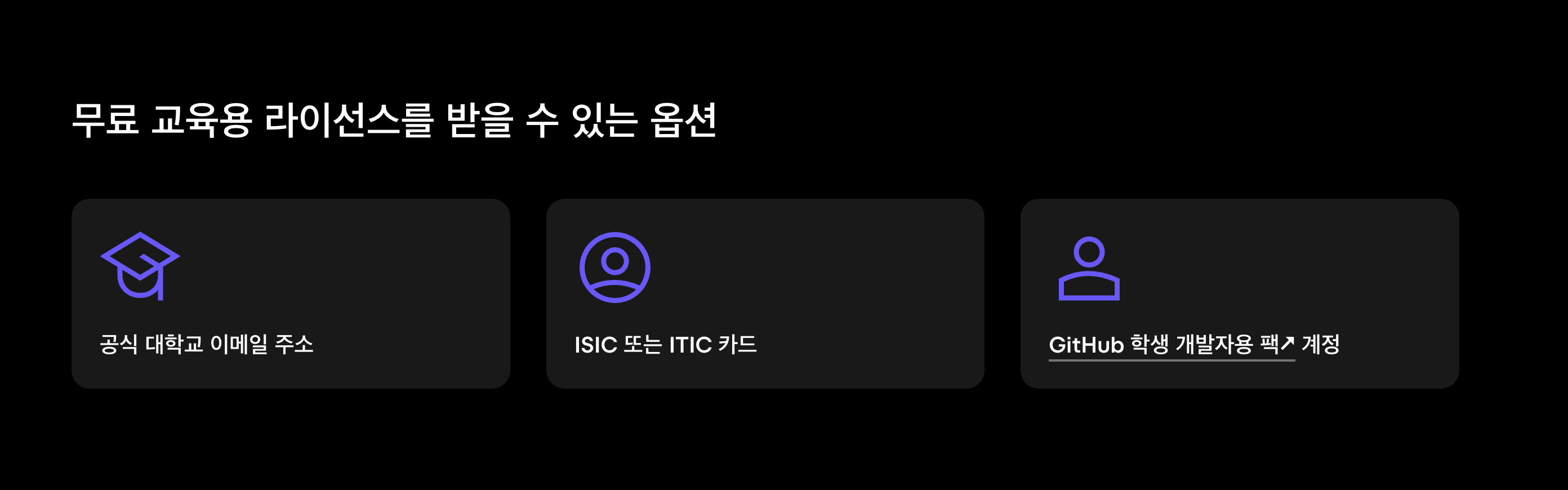 무료 교육용 라이선스를 받을 수 있는 옵션

공식 대학교 이메일 주소

ISIC 또는 ITIC 카드

GitHub 학생 개발자용 팩↗ 계정